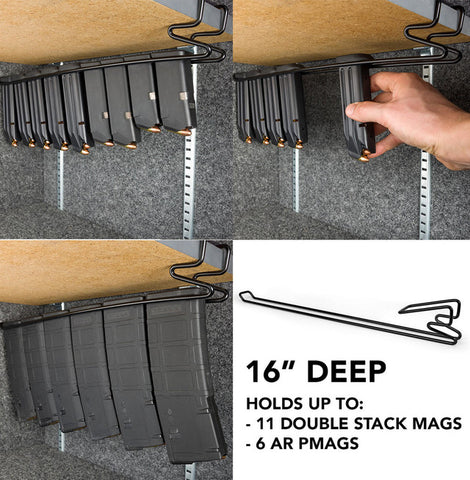 16" DEEP

HOLDS UP TO:
- 11 DOUBLE STACK MAGS
- 6 AR PMAGS